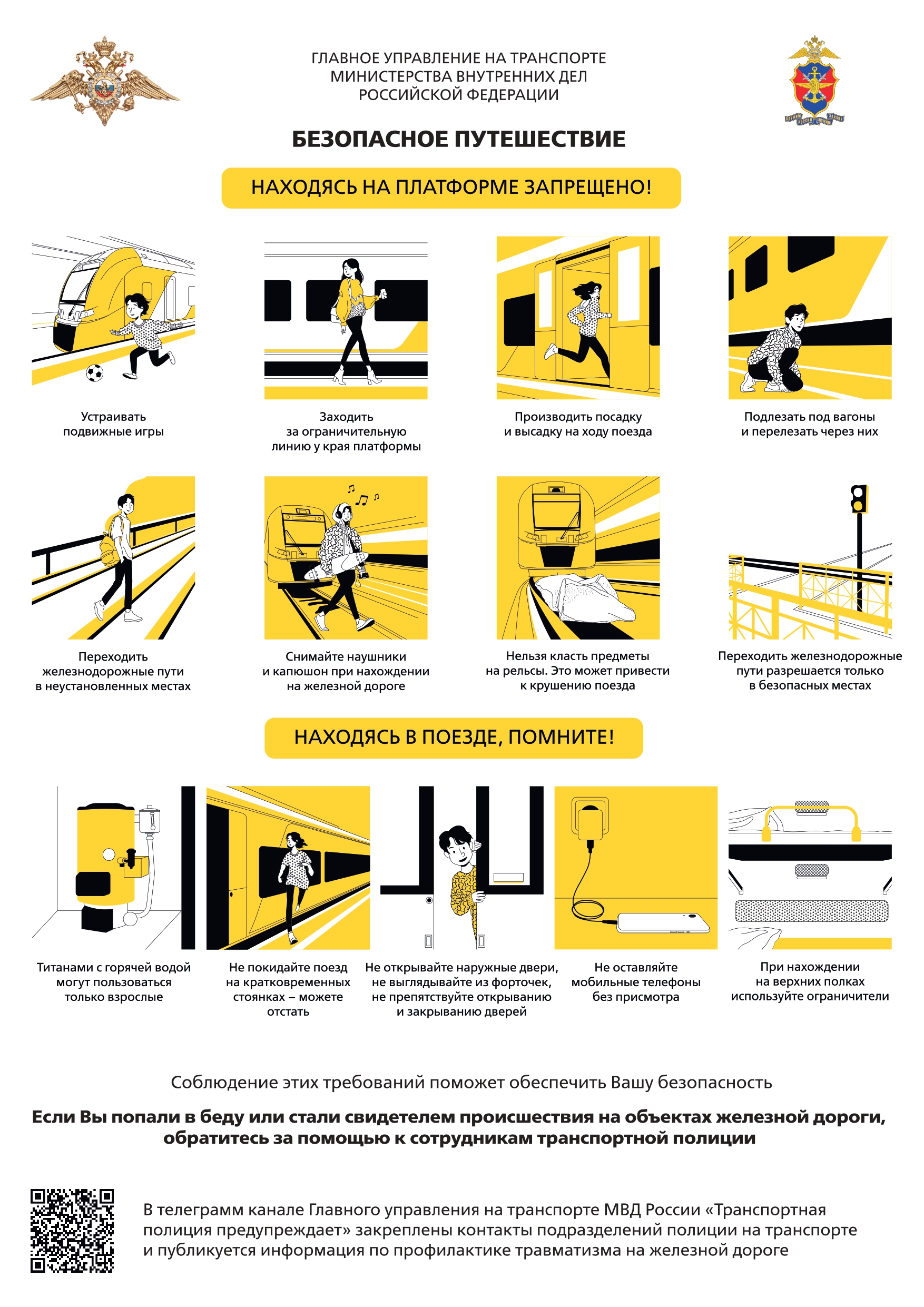 ГЛАВНОЕ УПРАВЛЕНИЕ НА ТРАНСПОРТЕ МИНИСТЕРСТВА ВНУТРЕННИХ ДЕЛ РОССИЙСКОЙ ФЕДЕРАЦИИ

БЕЗОПАСНОЕ ПУТЕШЕСТВИЕ

НАХОДЯСЬ НА ПЛАТФОРМЕ ЗАПРЕЩЕНО!

Устраивать подвижные игры

Заходить за ограничительную линию у края платформы

Производить посадку и высадку на ходу поезда

Подлезать под вагоны и перелезать через них

Переходить железнодорожные пути в неустановленных местах

Снимайте наушники и капюшон при нахождении на железной дороге

Нельзя класть предметы на рельсы. Это может привести к крушению поезда

Переходить железнодорожные пути разрешается только в безопасных местах

НАХОДЯСЬ В ПОЕЗДЕ, ПОМНИТЕ!

Титанами с горячей водой могут пользоваться только взрослые

Не покидайте поезд на кратковременных стоянках – можете отстать

Не открывайте наружные двери, не выглядывайте из форточек, не препятствуйте открыванию и закрыванию дверей

Не оставляйте мобильные телефоны без присмотра

При нахождении на верхних полках используйте ограничители

Соблюдение этих требований поможет обеспечить Вашу безопасность

Если Вы попали в беду или стали свидетелем происшествия на объектах железной дороги, обратитесь за помощью к сотрудникам транспортной полиции

В телеграмм канале Главного управления на транспорте МВД России «Транспортная полиция предупреждает» закреплены контакты подразделений полиции на транспорте и публикуется информация по профилактике травматизма на железной дороге